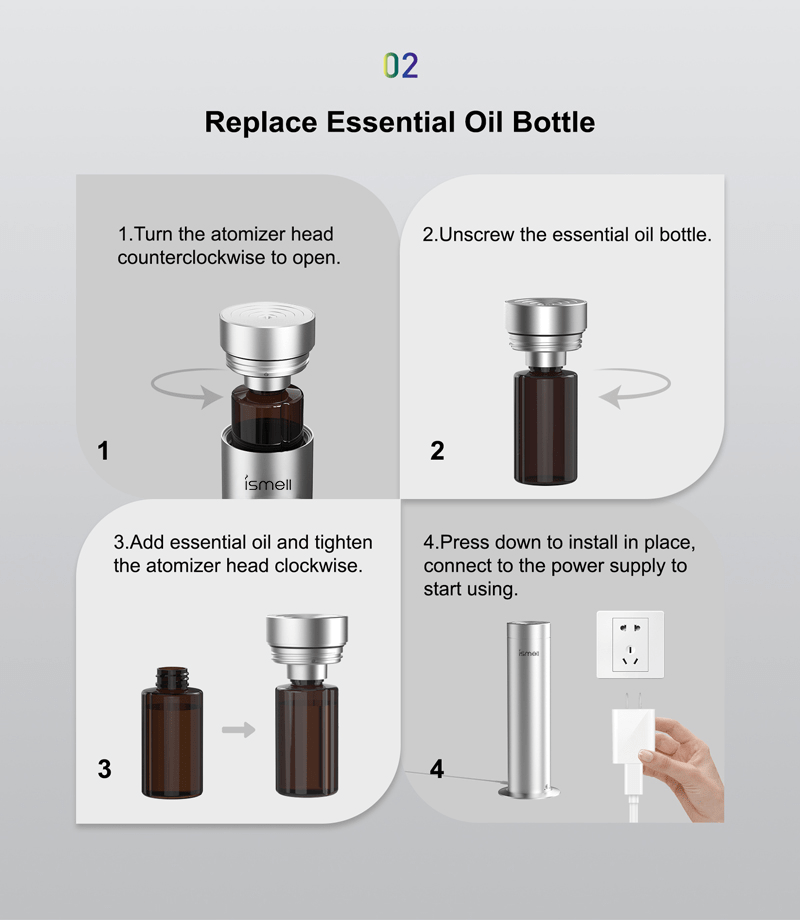 02

Replace Essential Oil Bottle

1.Turn the atomizer head counterclockwise to open.

1

ismell

2.Unscrew the essential oil bottle.

2

3.Add essential oil and tighten the atomizer head clockwise.

3

4.Press down to install in place, connect to the power supply to start using.

ismell

4